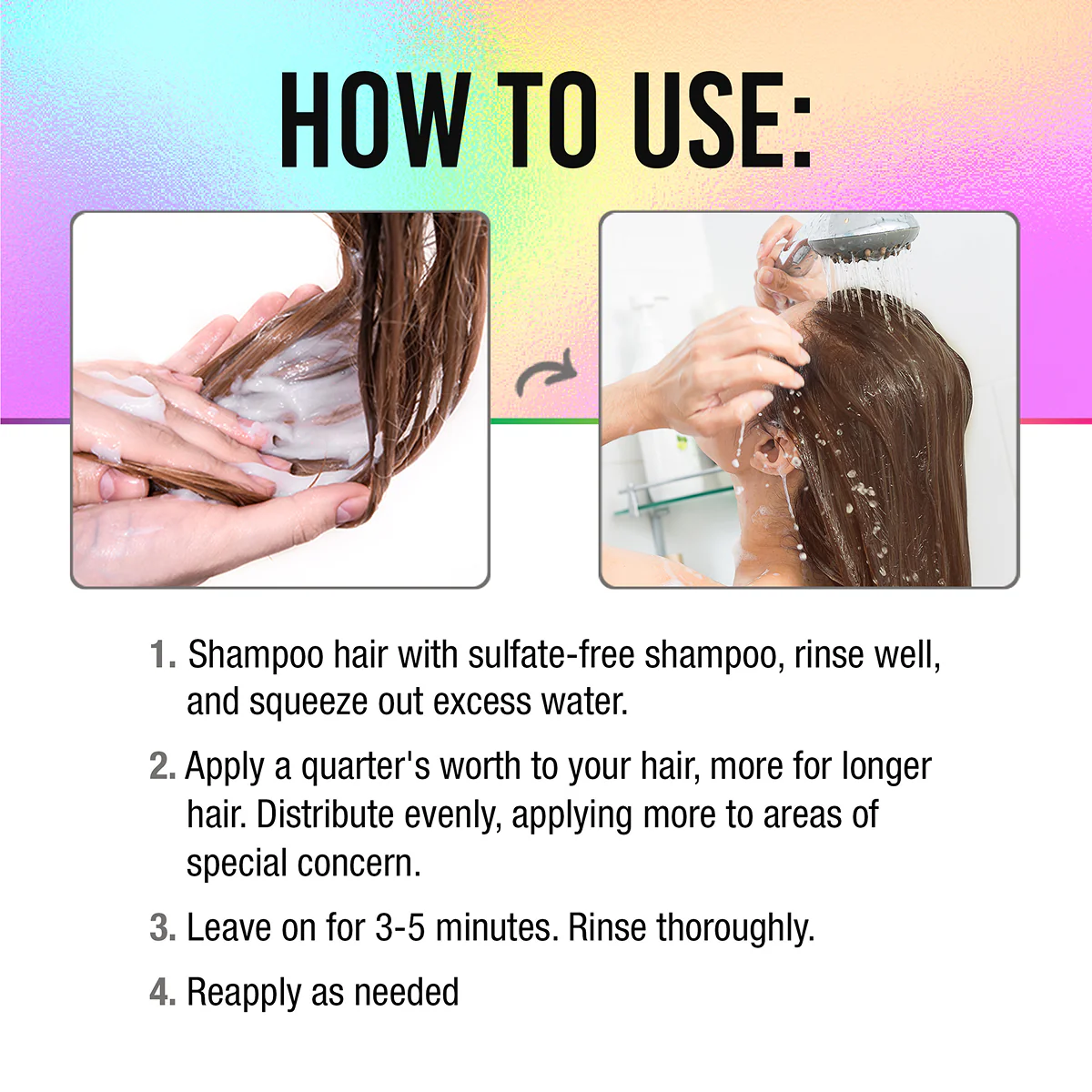 HOW TO USE:

1. Shampoo hair with sulfate-free shampoo, rinse well, and squeeze out excess water.

2. Apply a quarter's worth to your hair, more for longer hair. Distribute evenly, applying more to areas of special concern.

3. Leave on for 3-5 minutes. Rinse thoroughly.

4. Reapply as needed